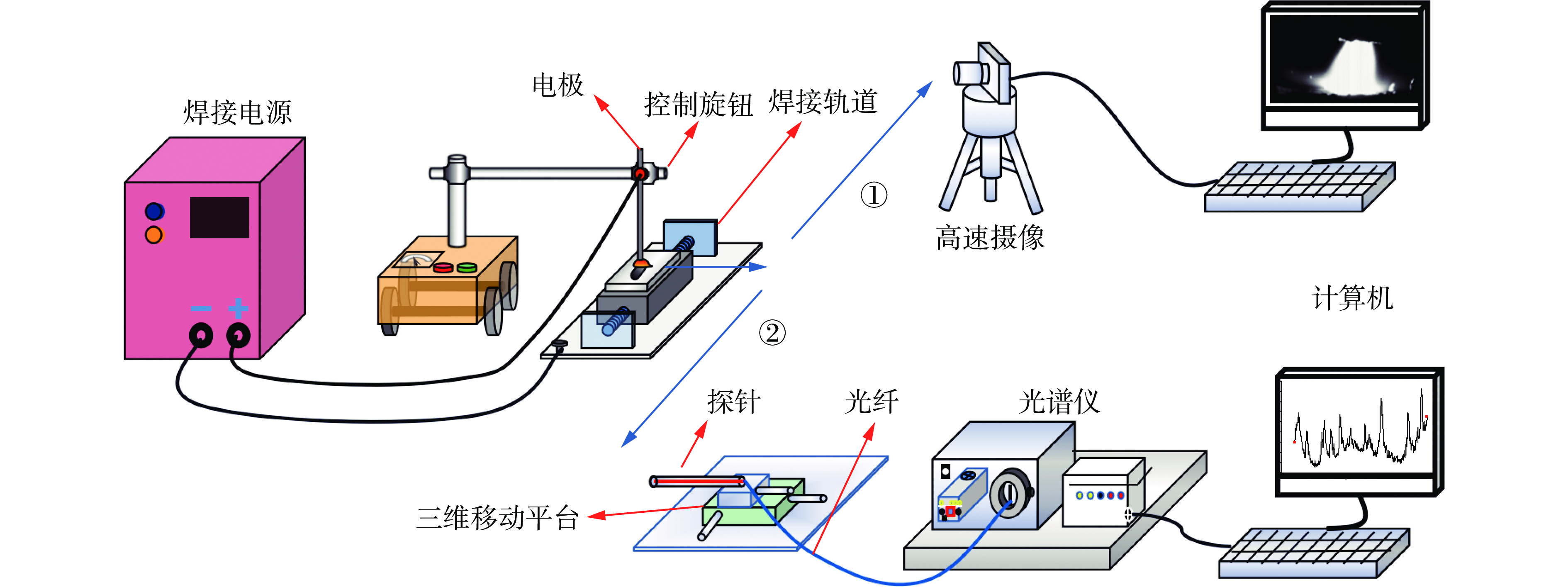 焊接电源

电极

控制旋钮

焊接轨道

①

高速摄像

计算机

②

探针

光纤

光谱仪

三维移动平台