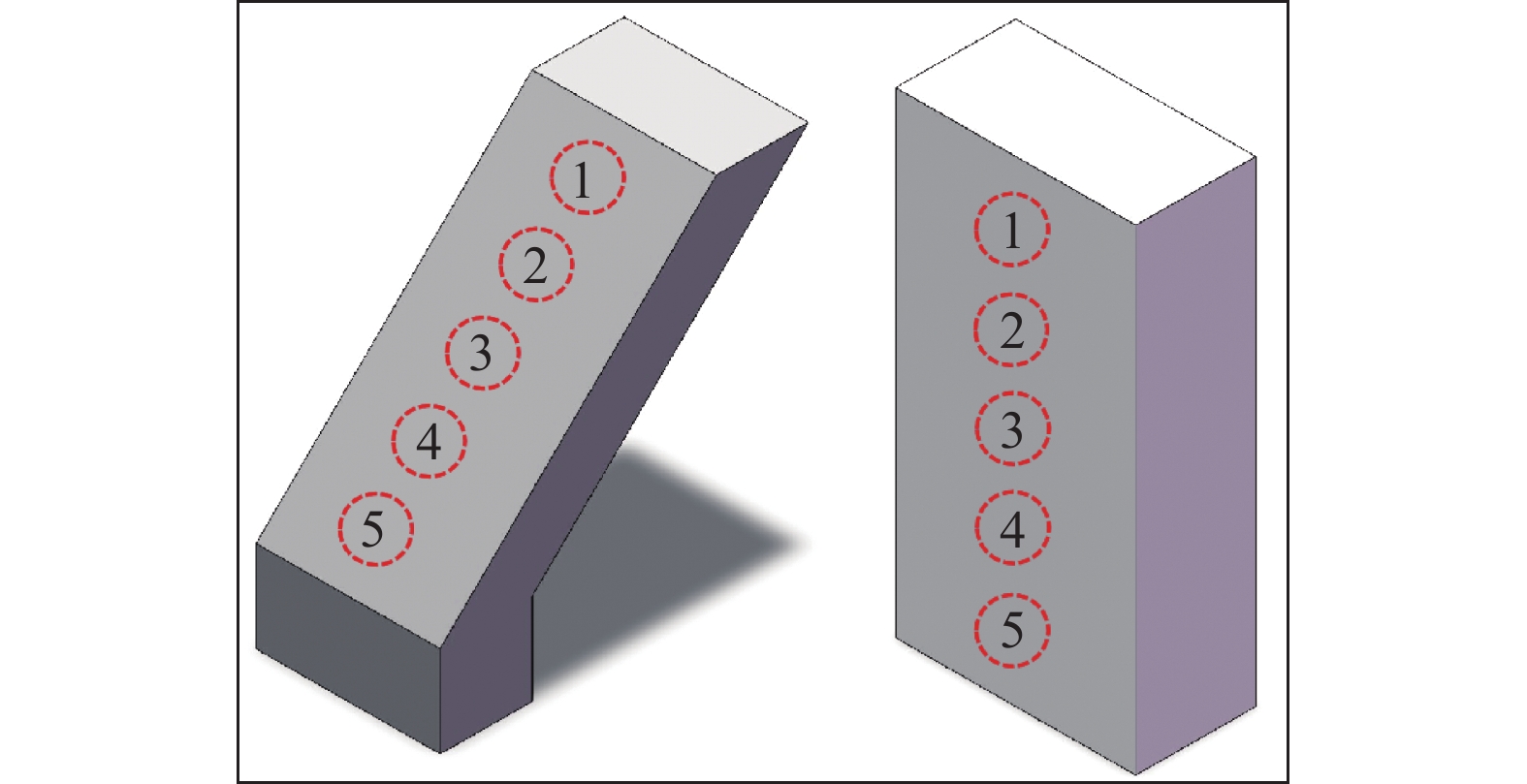 1
2
3
4
5

1
2
3
4
5