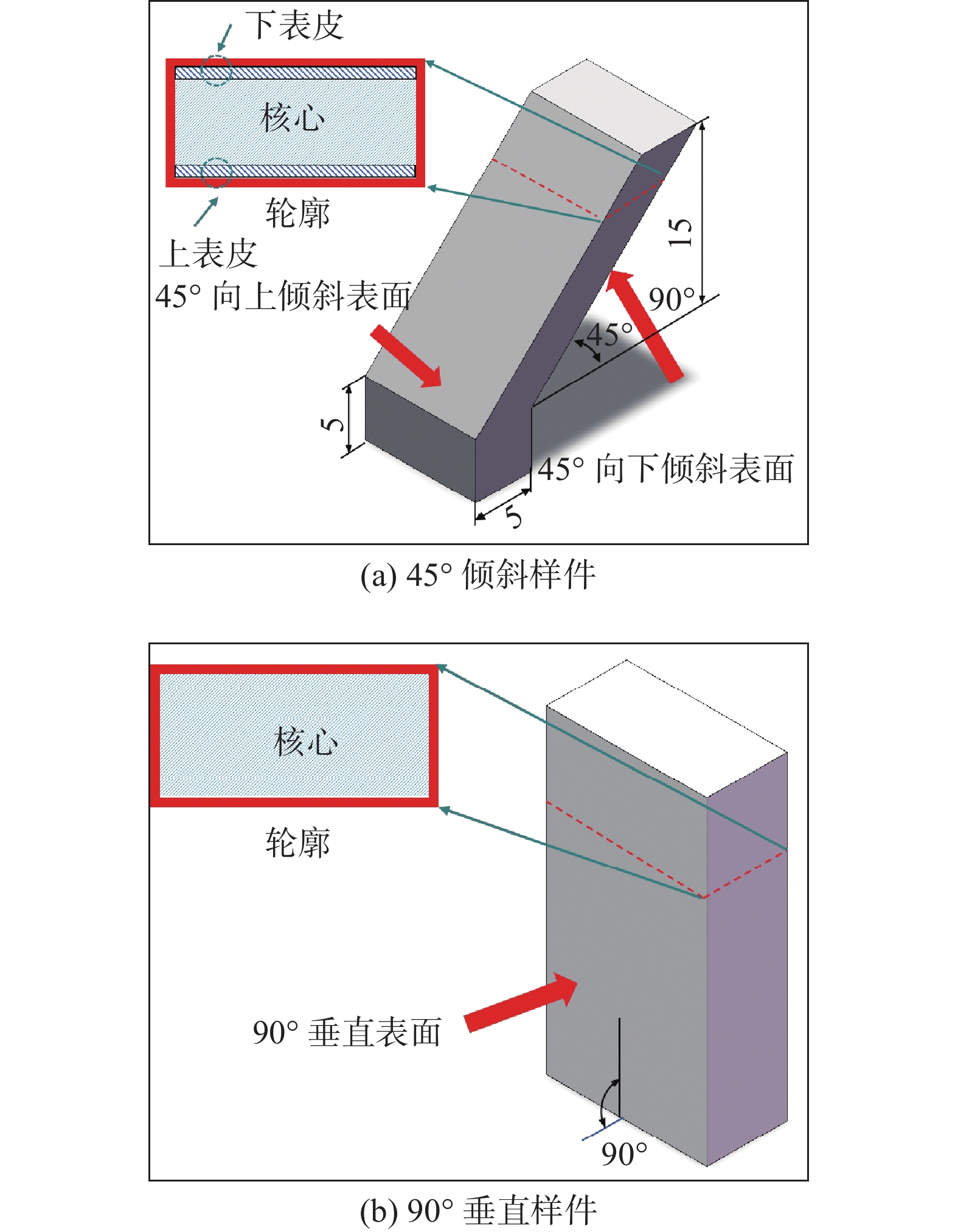 下表皮

核心

轮廓

上表皮

45° 向上倾斜表面

15

90°

45°

5

45° 向下倾斜表面

5

(a) 45° 倾斜样件

核心

轮廓

90° 垂直表面

90°

(b) 90° 垂直样件