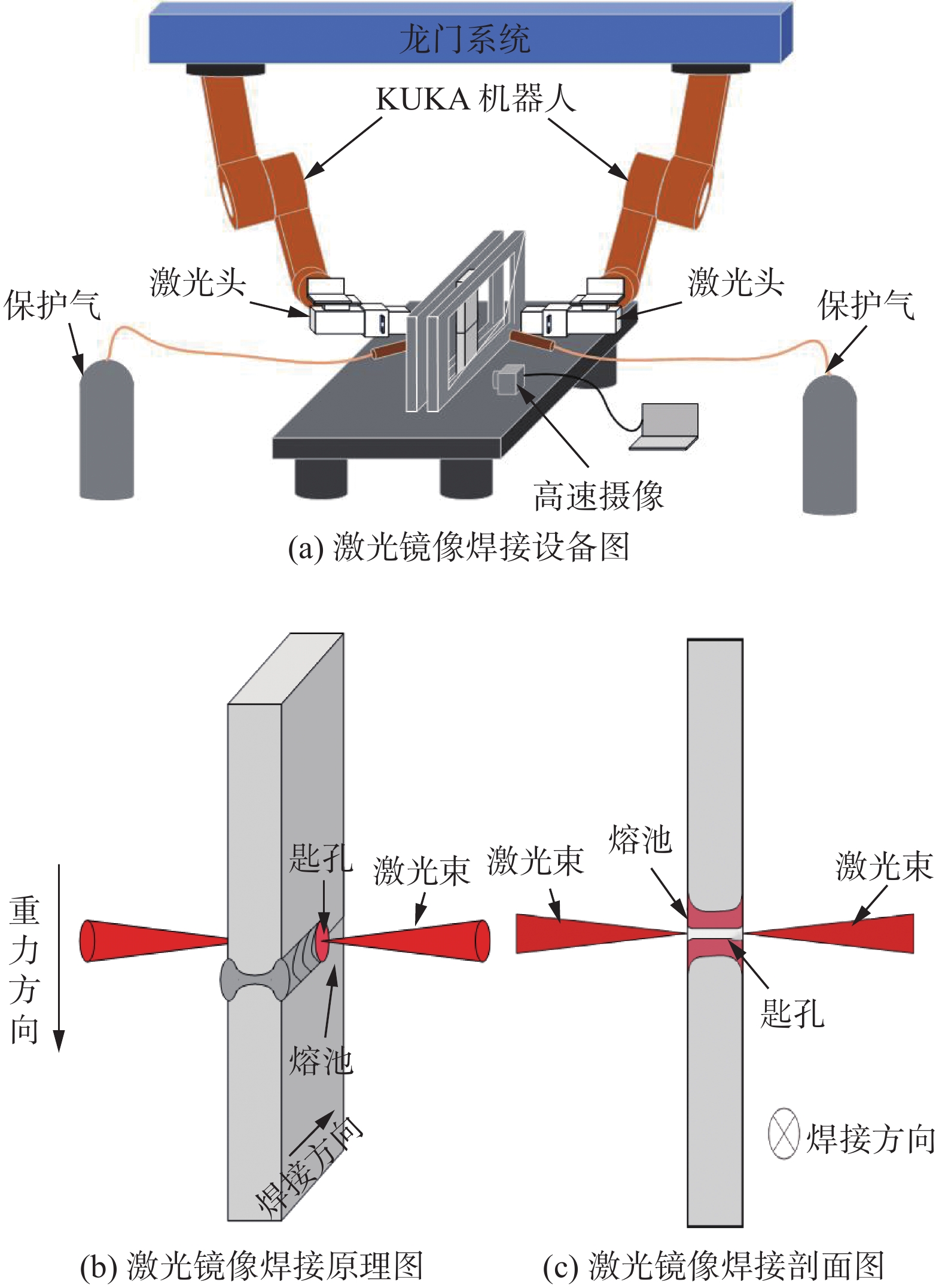 龙门系统

KUKA 机器人

激光头

激光头

保护气

保护气

高速摄像

(a) 激光镜像焊接设备图

重力方向

匙孔

激光束

熔池

焊接方向

激光束

熔池

激光束

匙孔

焊接方向

(b) 激光镜像焊接原理图

(c) 激光镜像焊接剖面图