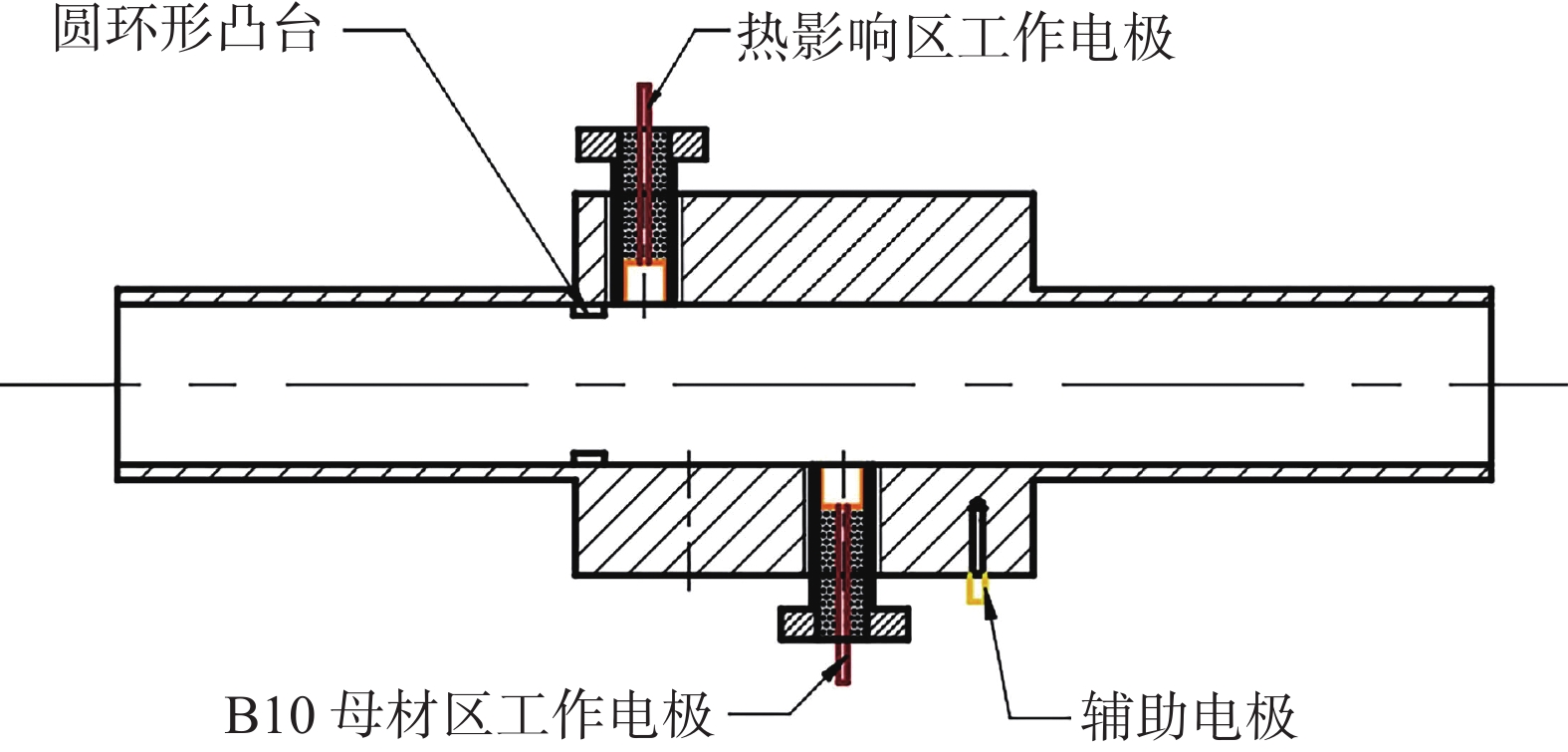 圆环形凸台

热影响区工作电极

B10 母材区工作电极

辅助电极