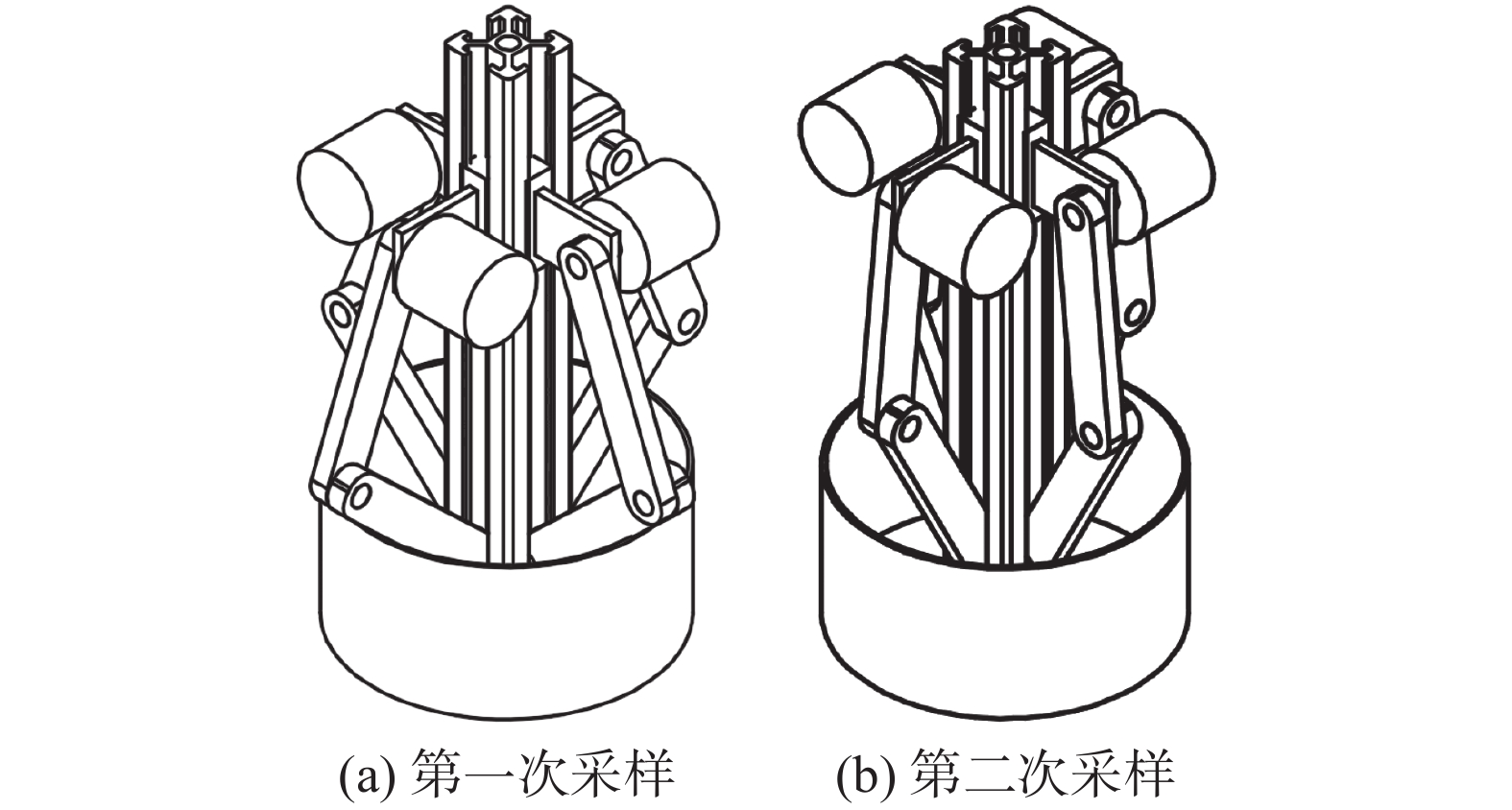 (a) 第一次采样

(b) 第二次采样