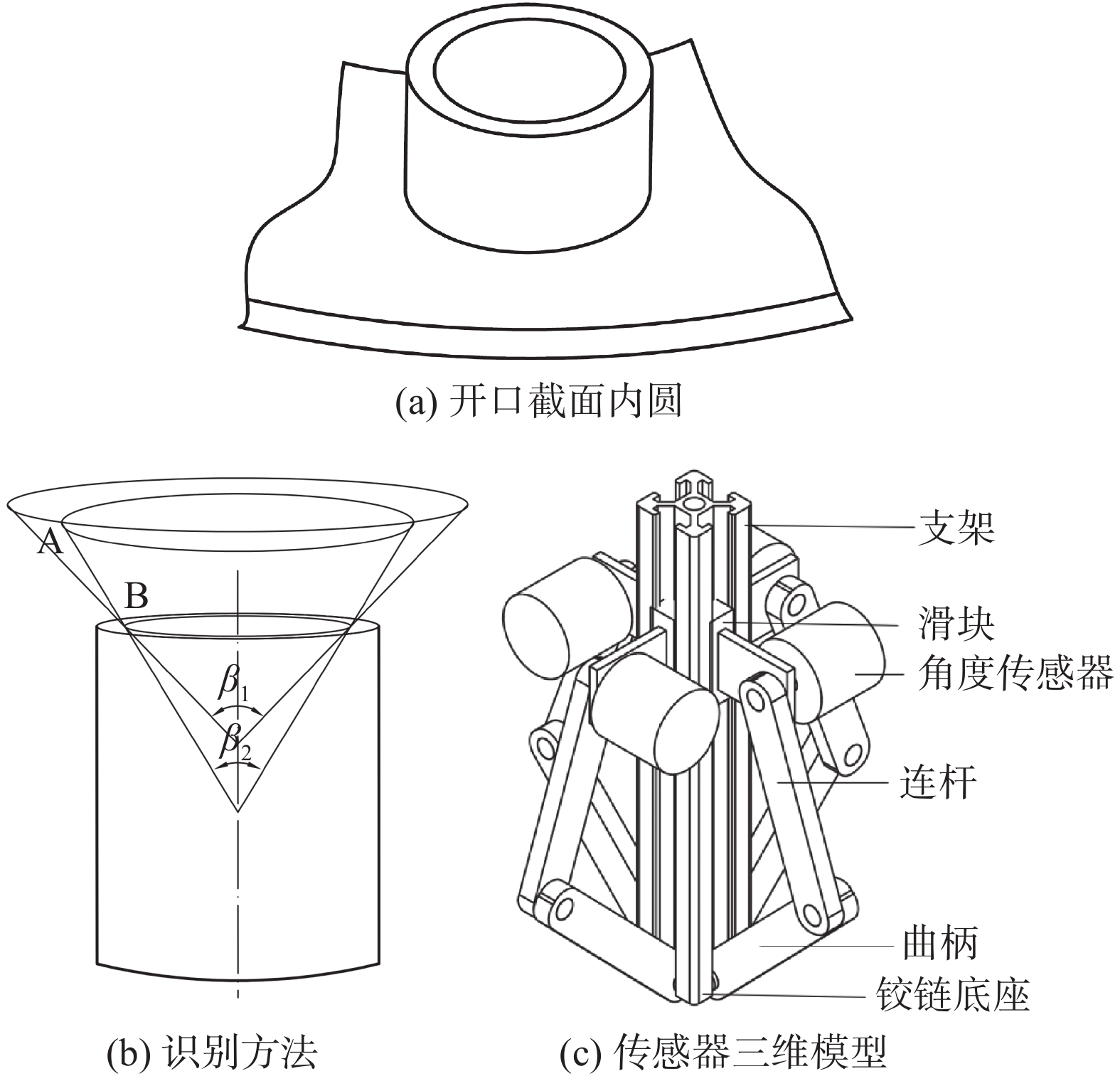 (a) 开口截面内圆

A

B

$\beta_1$

$\beta_2$

(b) 识别方法

支架

滑块

角度传感器

连杆

曲柄

铰链底座

(c) 传感器三维模型