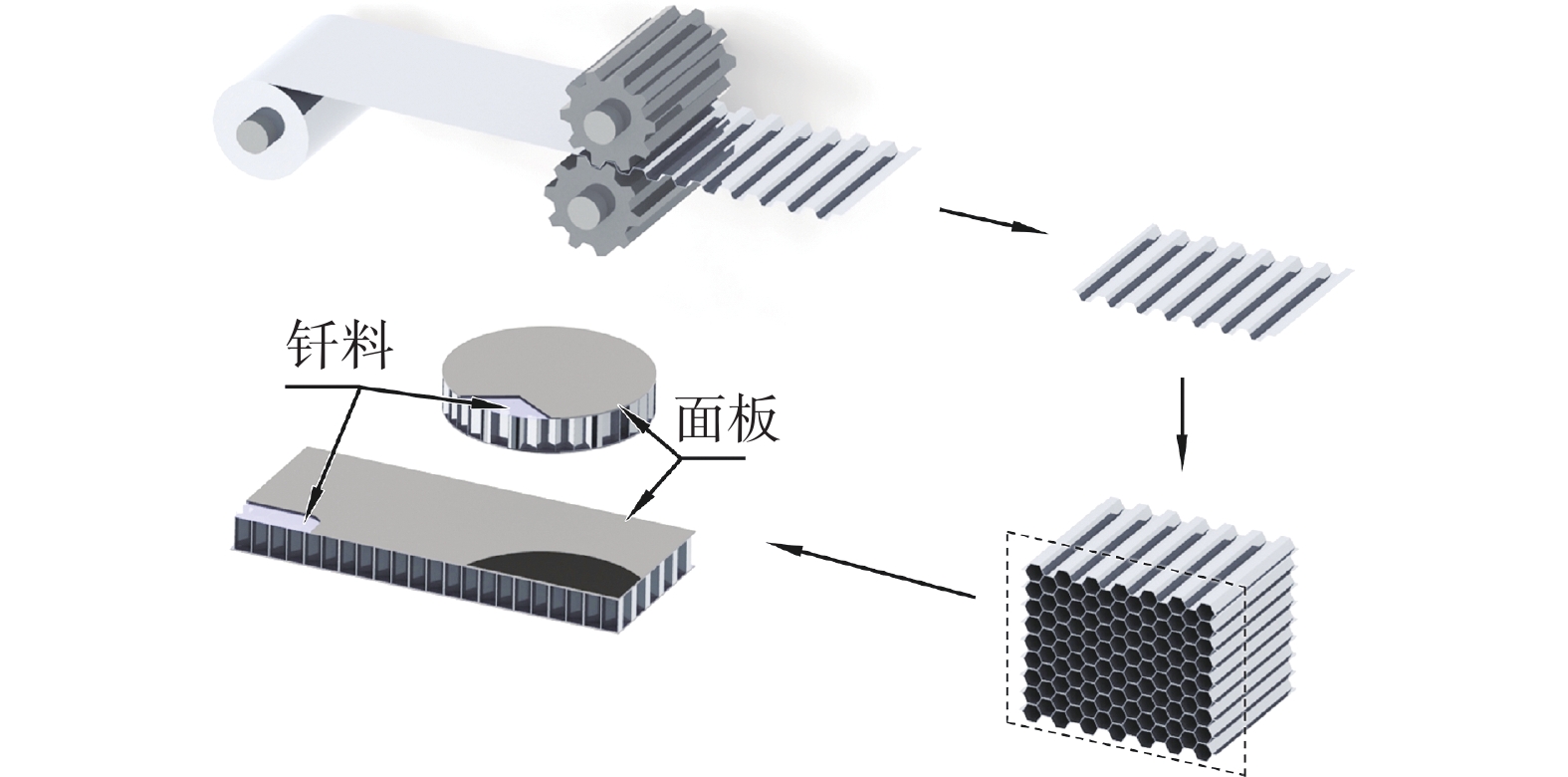 钎料
面板