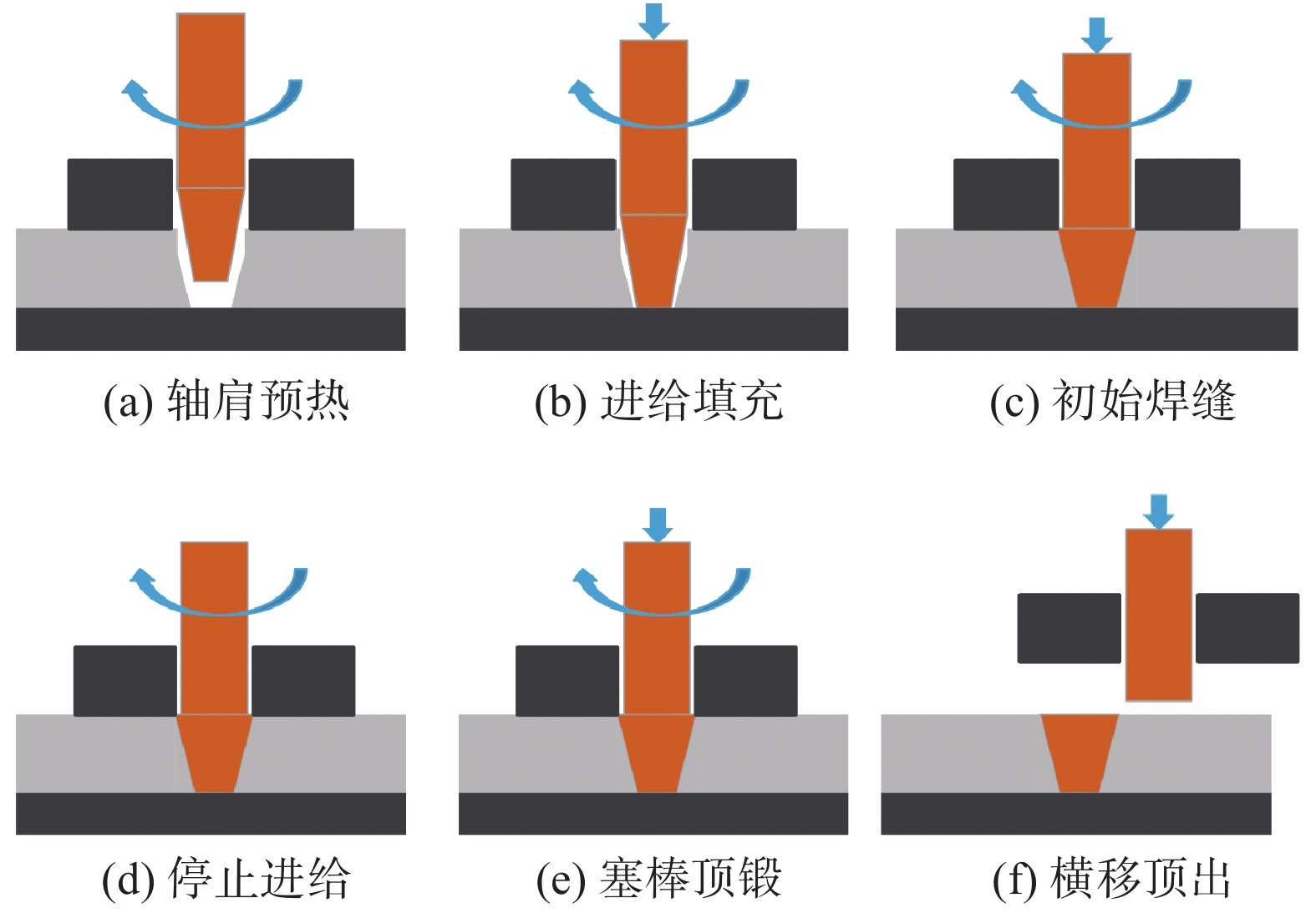 (a) 轴肩预热

(b) 进给填充

(c) 初始焊缝

(d) 停止进给

(e) 塞棒顶锻

(f) 横移顶出