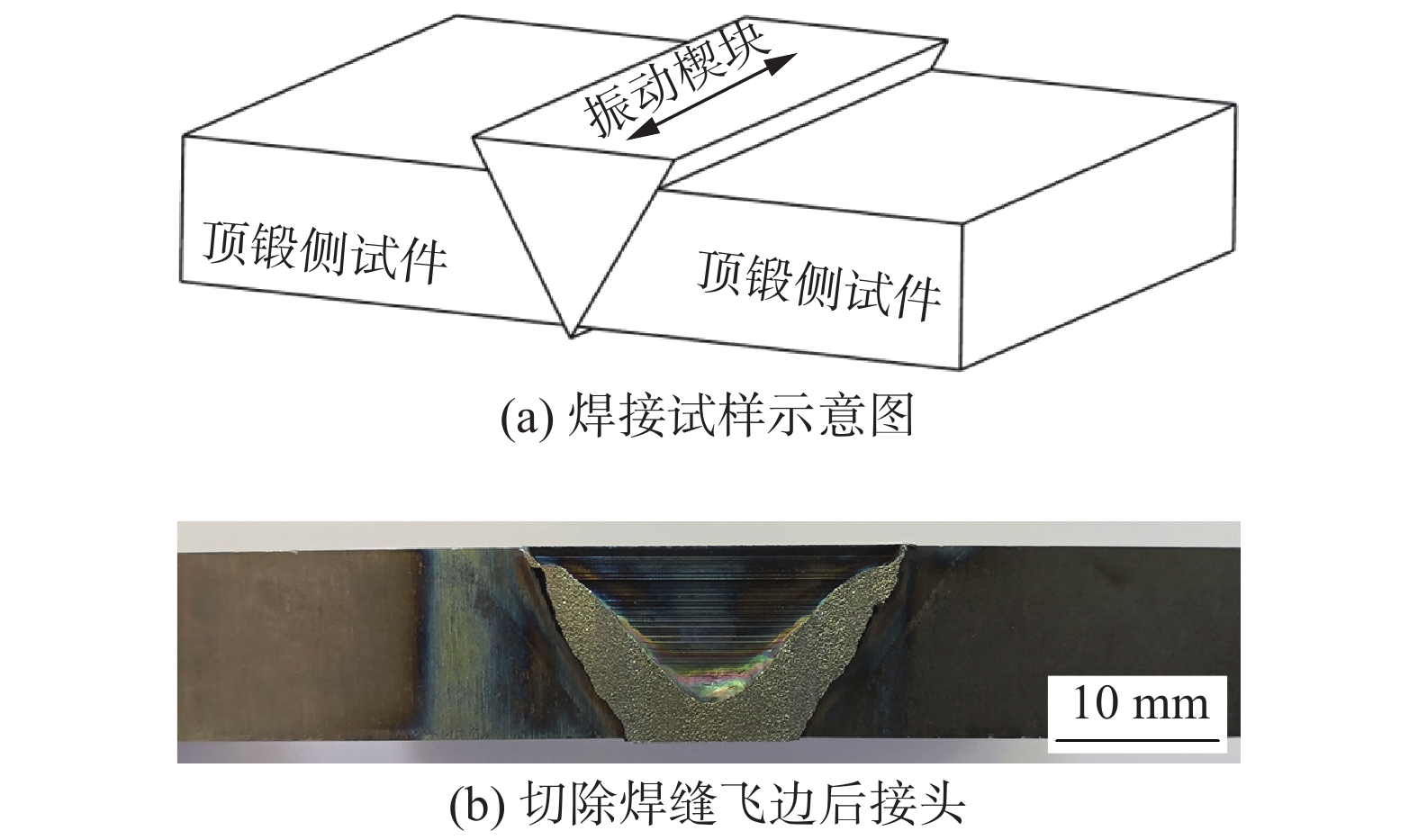 振动楔块

顶锻侧试件

顶锻侧试件

(a) 焊接试样示意图

10 mm

(b) 切除焊缝飞边后接头