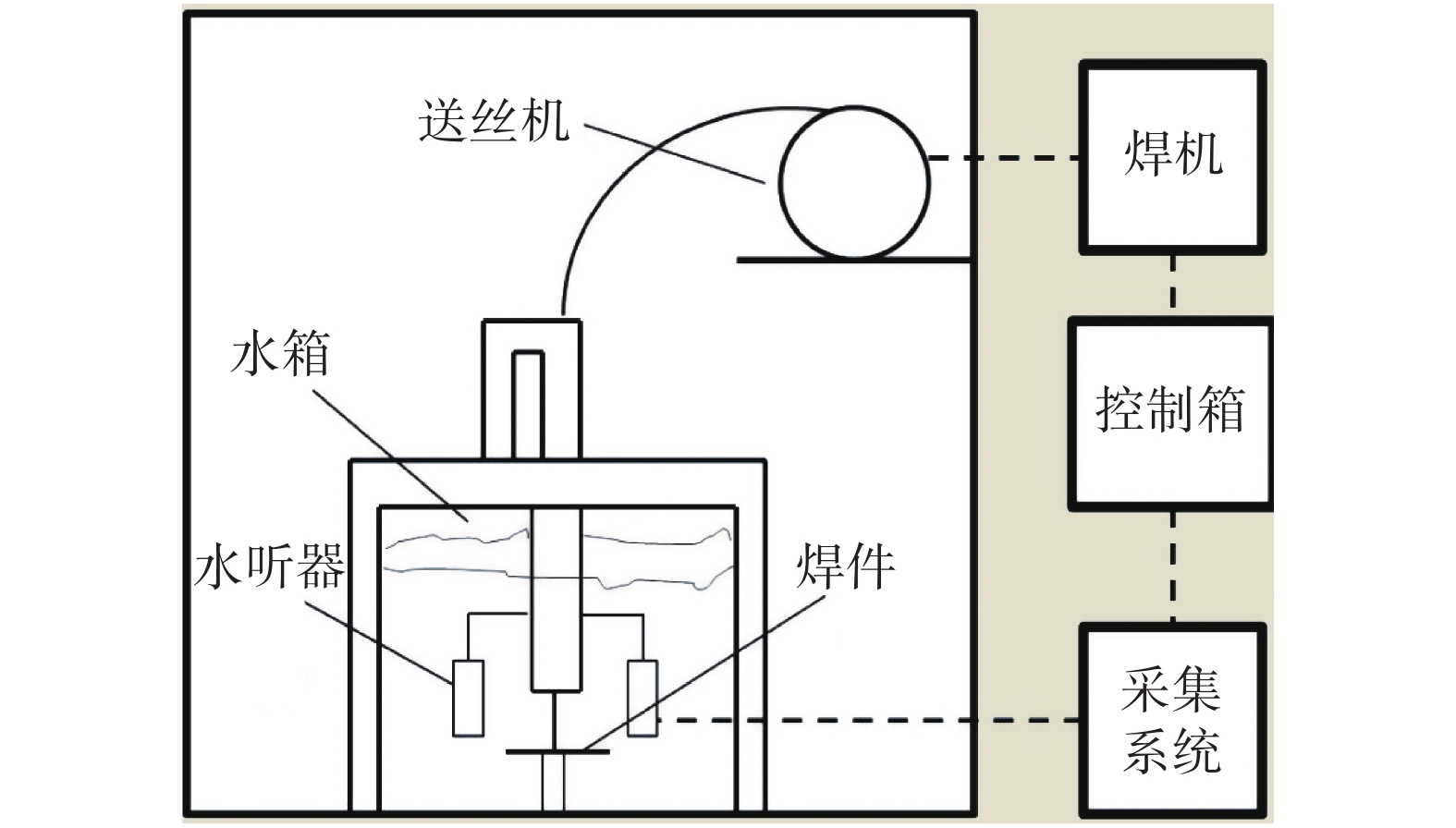 送丝机

焊机

水箱

控制箱

水听器

焊件

采集系统