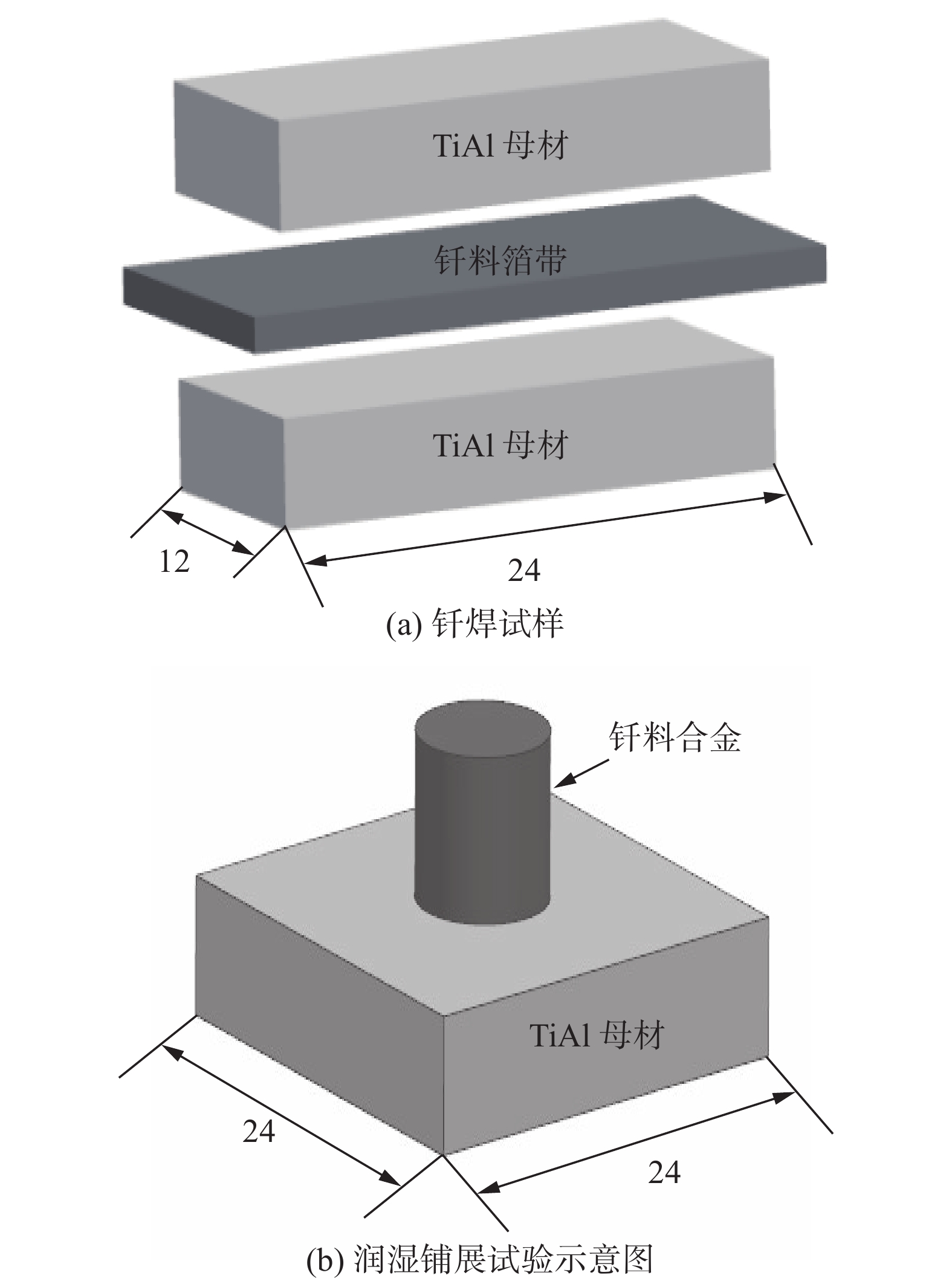 TiAl 母材

钎料箔带

TiAl 母材

12

24

(a) 钎焊试样

钎料合金

TiAl 母材

24

24

(b) 润湿铺展试验示意图