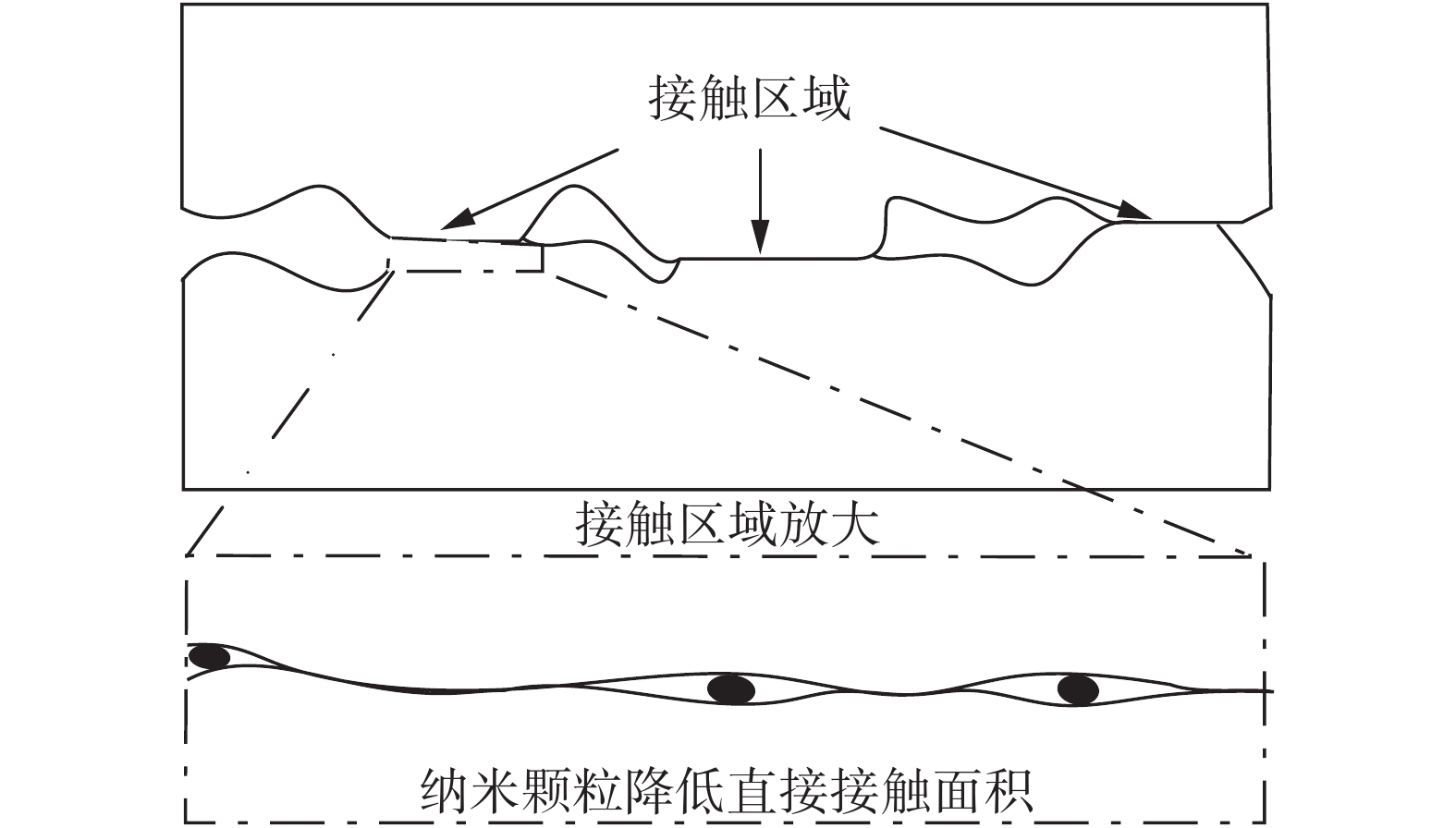 接触区域

接触区域放大

纳米颗粒降低直接接触面积