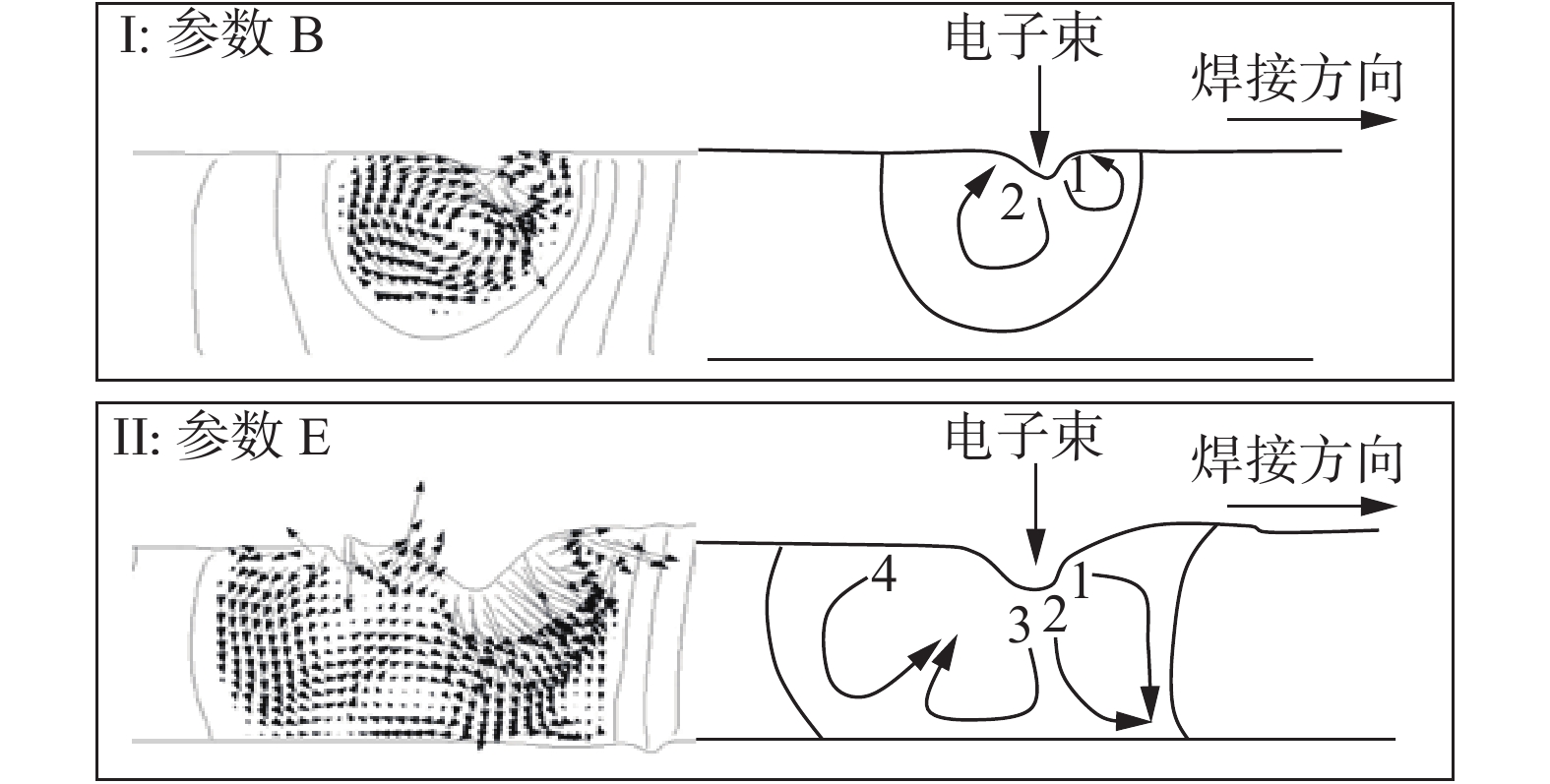 I: 参数 B

电子束

焊接方向

2

1

II: 参数 E

电子束

焊接方向

4

3

2

1