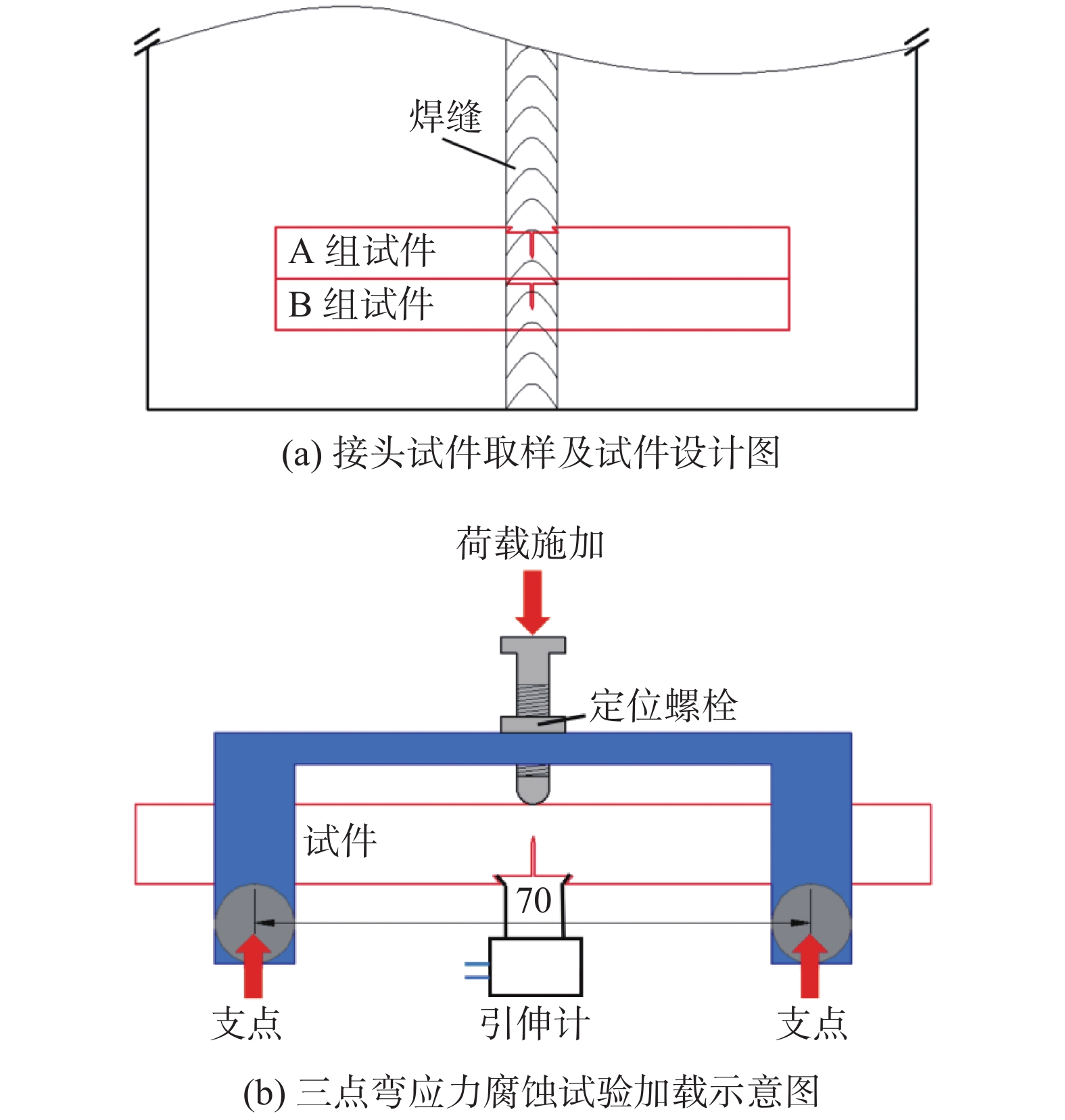 焊缝

A 组试件

B 组试件

(a) 接头试件取样及试件设计图

荷载施加

定位螺栓

试件

70

支点

引伸计

支点

(b) 三点弯应力腐蚀试验加载示意图